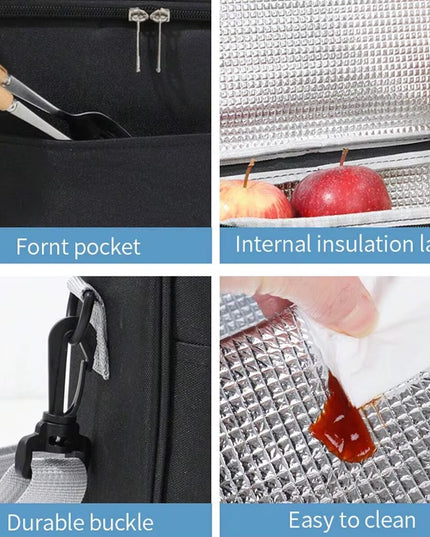 Fornt pocket

Internal insulation la

Durable buckle

Easy to clean