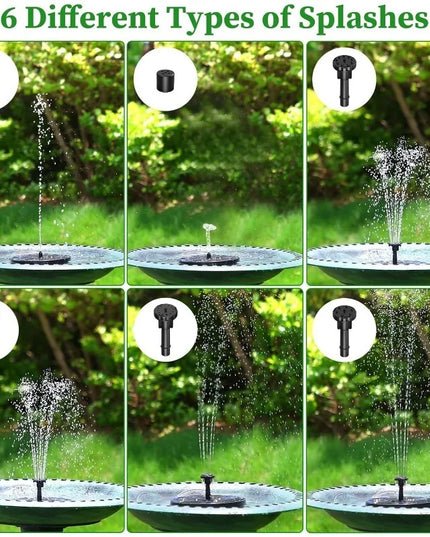 6 Different Types of Splashes