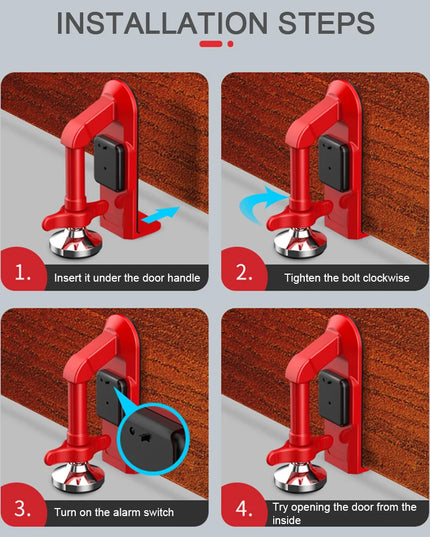 INSTALLATION STEPS

1. Insert it under the door handle

2. Tighten the bolt clockwise

3. Turn on the alarm switch

4. Try opening the door from the inside