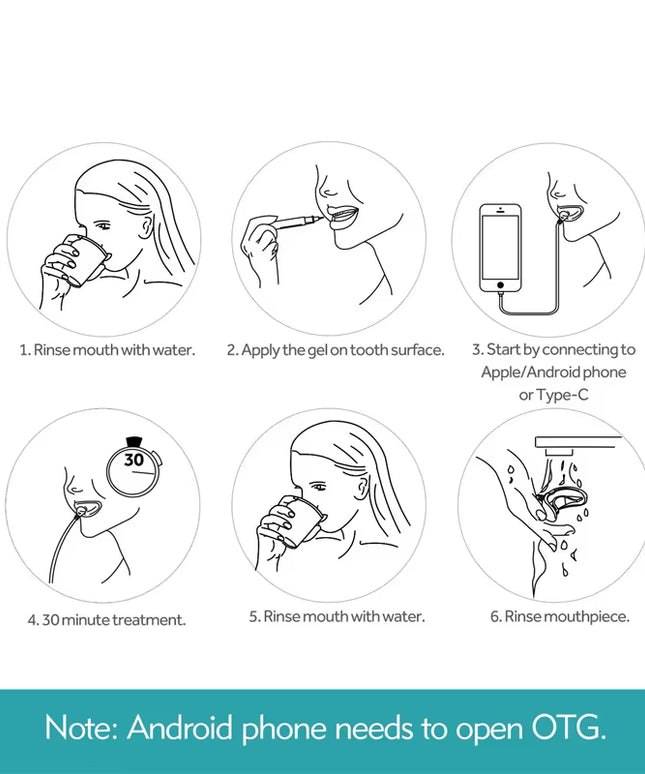 1. Rinse mouth with water.

2. Apply the gel on tooth surface.

3. Start by connecting to Apple/Android phone or Type-C

30

4. 30 minute treatment.

5. Rinse mouth with water.

6. Rinse mouthpiece.

Note: Android phone needs to open OTG.