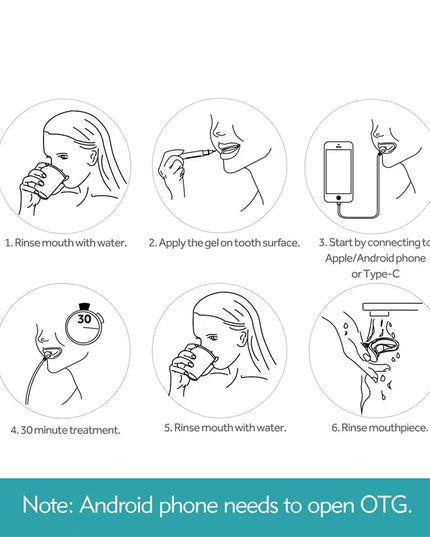 1. Rinse mouth with water.

2. Apply the gel on tooth surface.

3. Start by connecting to Apple/Android phone or Type-C

30

4. 30 minute treatment.

5. Rinse mouth with water.

6. Rinse mouthpiece.

Note: Android phone needs to open OTG.