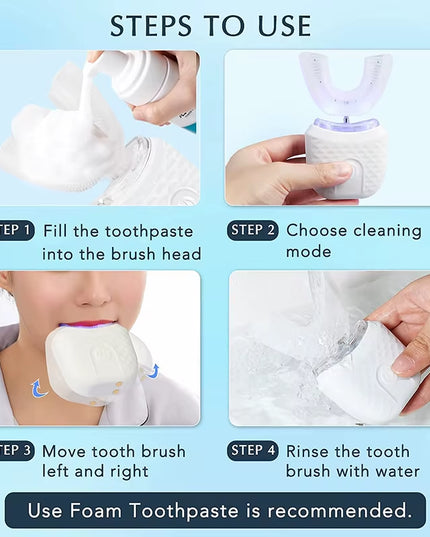 STEPS TO USE

TEP 1 Fill the toothpaste into the brush head

STEP 2 Choose cleaning mode

TEP 3 Move tooth brush left and right

STEP 4 Rinse the tooth brush with water

Use Foam Toothpaste is recommended.